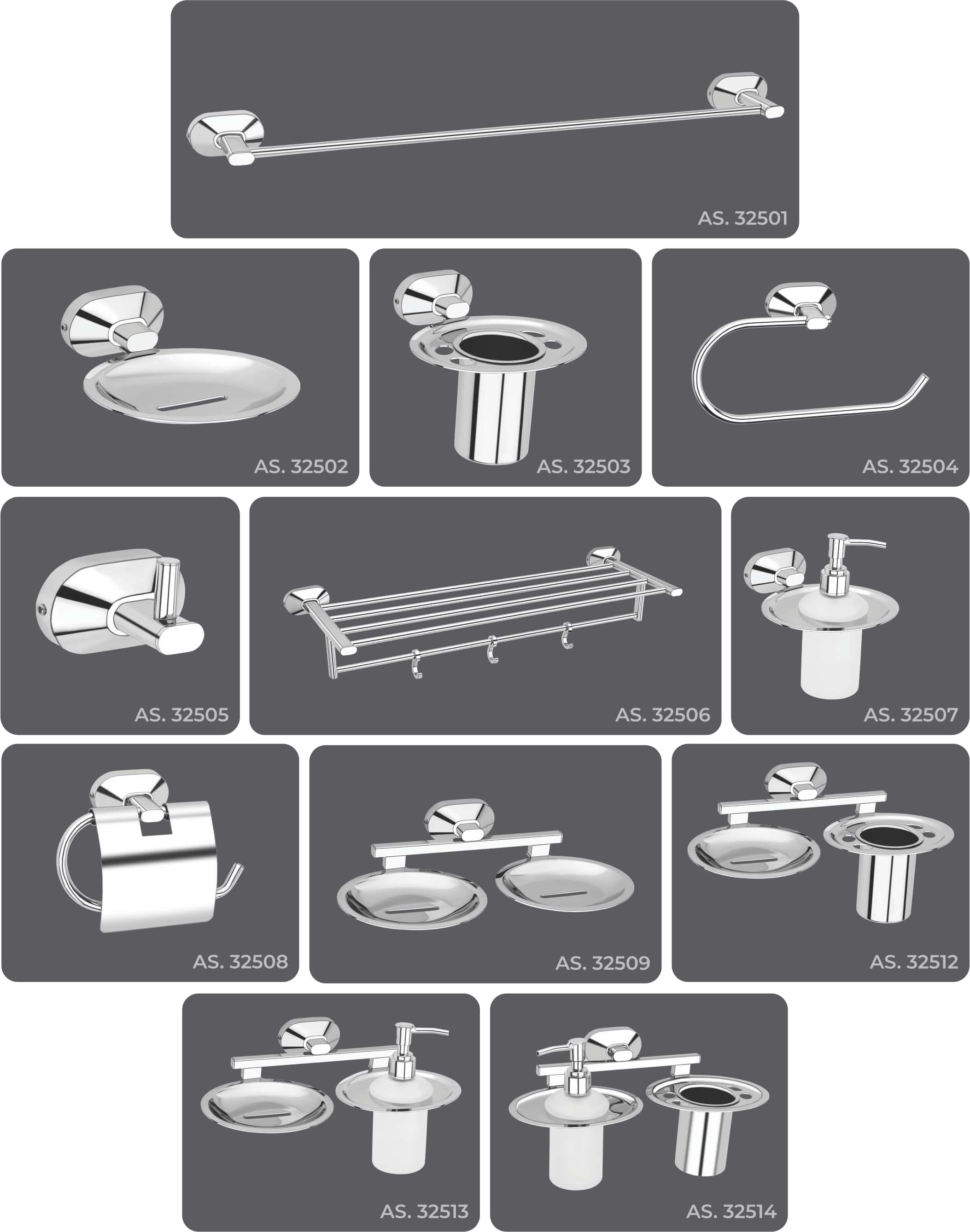 AS. 32501

AS. 32502

AS. 32503

AS. 32504

AS. 32505

AS. 32506

AS. 32507

AS. 32508

AS. 32509

AS. 32512

AS. 32513

AS. 32514